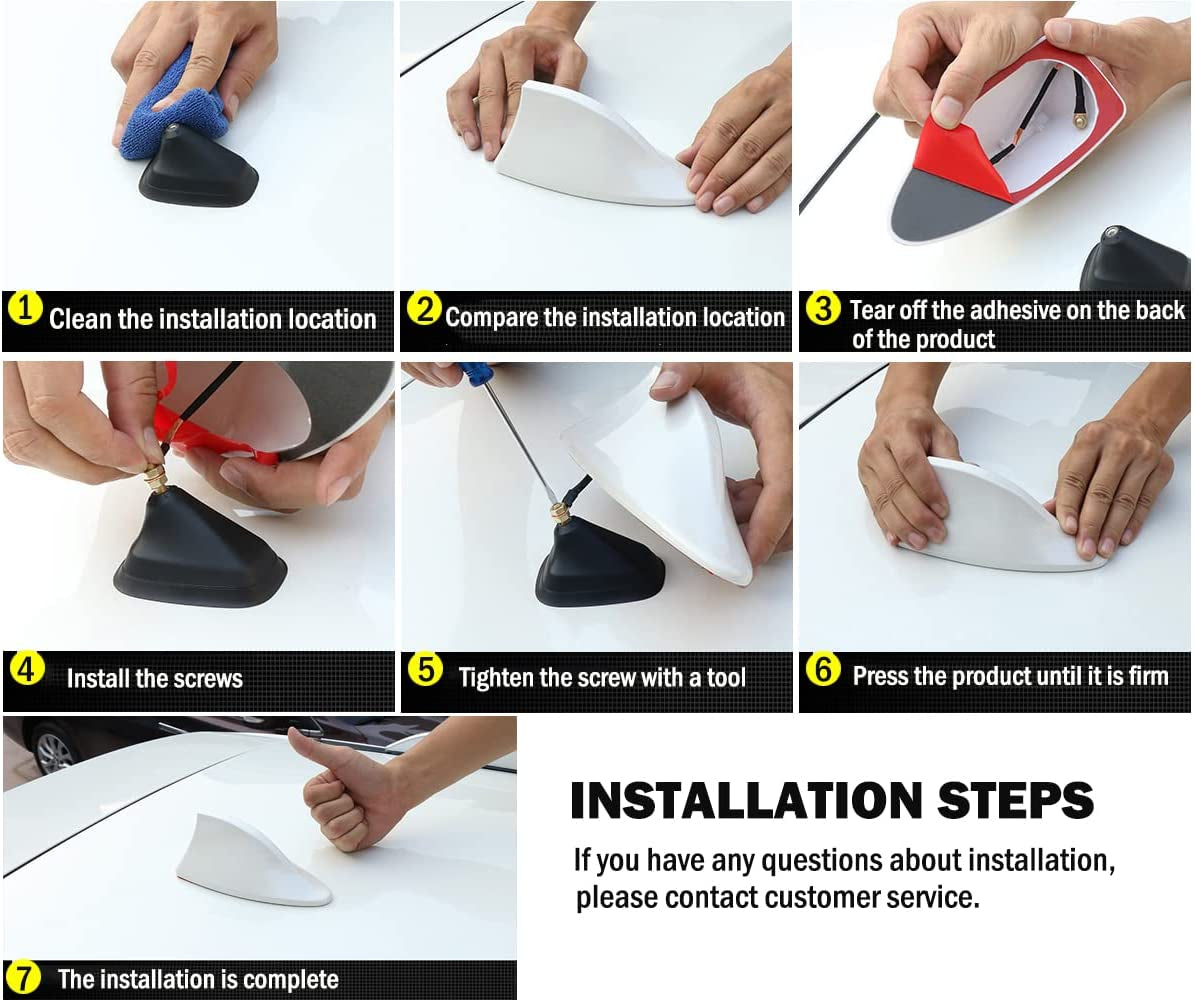 1 Clean the installation location

2 Compare the installation location

3 Tear off the adhesive on the back of the product

4 Install the screws

5 Tighten the screw with a tool

6 Press the product until it is firm

7 The installation is complete

INSTALLATION STEPS

If you have any questions about installation, please contact customer service.