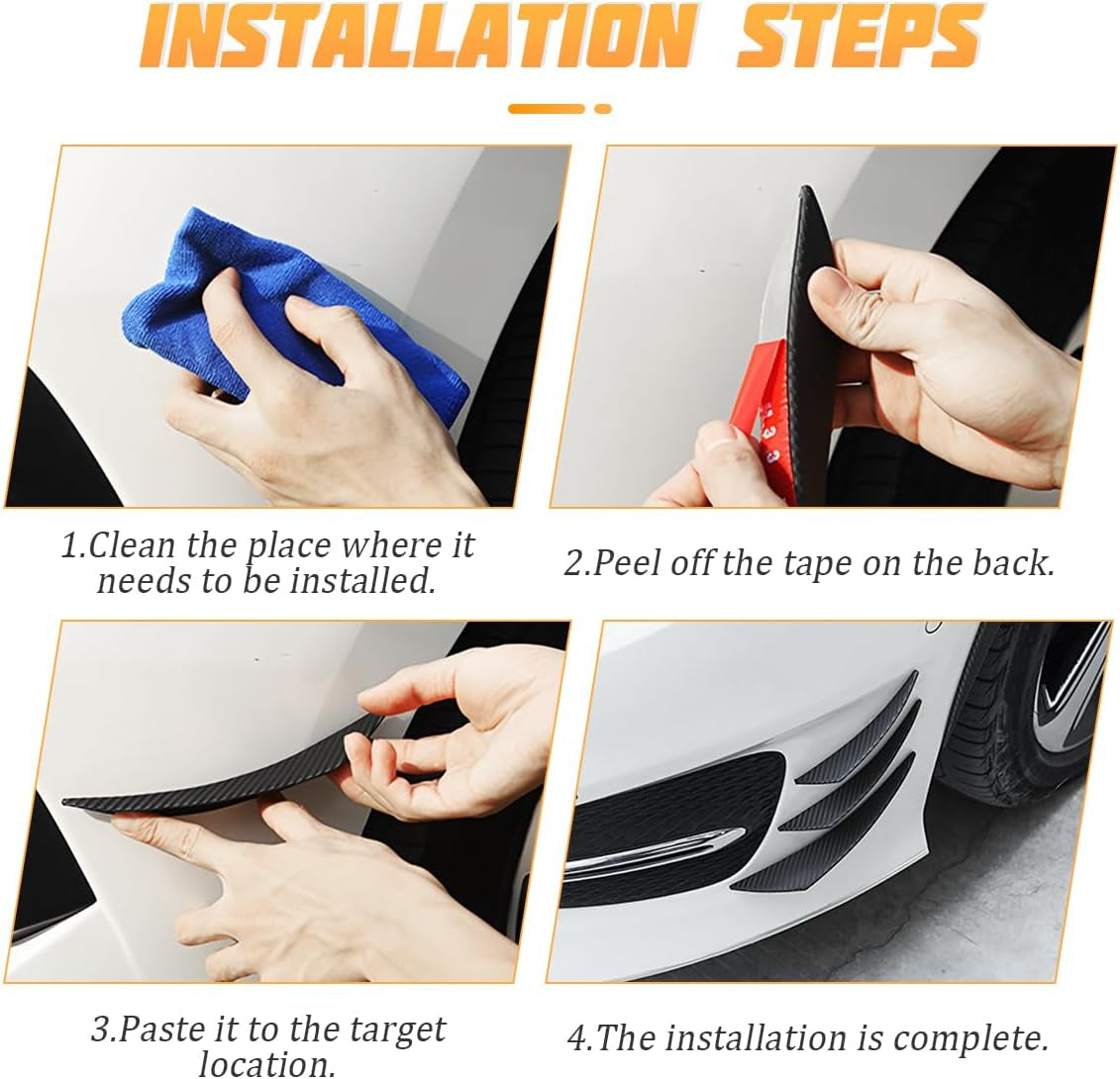 INSTALLATION STEPS

1.Clean the place where it needs to be installed.

2.Peel off the tape on the back.

3.Paste it to the target location.

4.The installation is complete.